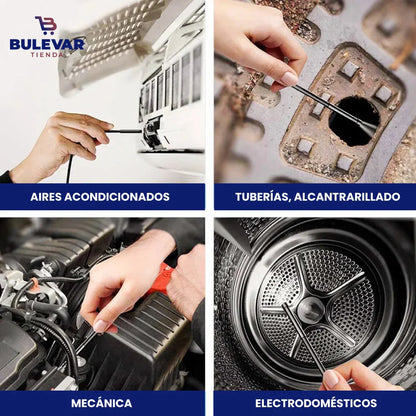 BULEVAR
TIENDA

AIRES ACONDICIONADOS

TUBERÍAS, ALCANTRARILLADO

MECÁNICA

ELECTRODOMÉSTICOS